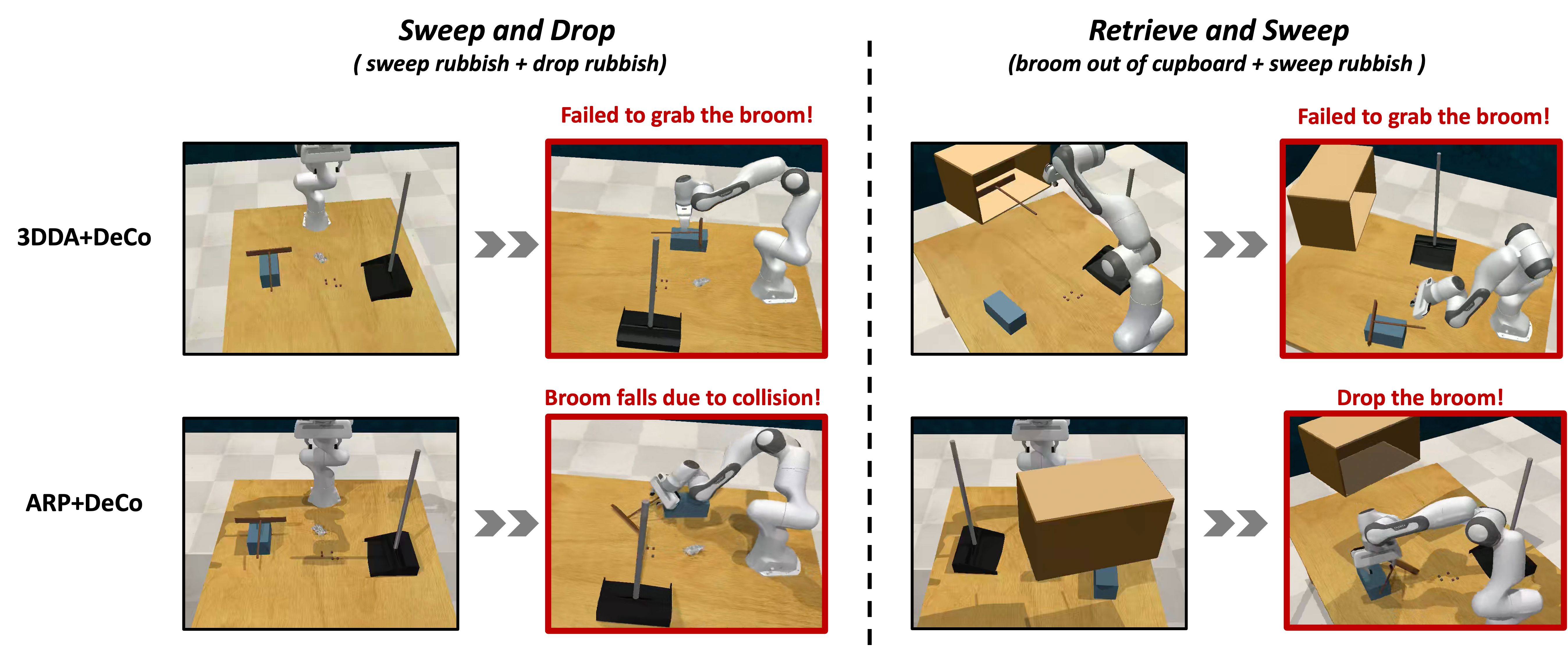 Sweep and Drop
( sweep rubbish + drop rubbish)

Retrieve and Sweep
(broom out of cupboard + sweep rubbish )

3DDA+DeCo

Failed to grab the broom!

Failed to grab the broom!

ARP+DeCo

Broom falls due to collision!

Drop the broom!